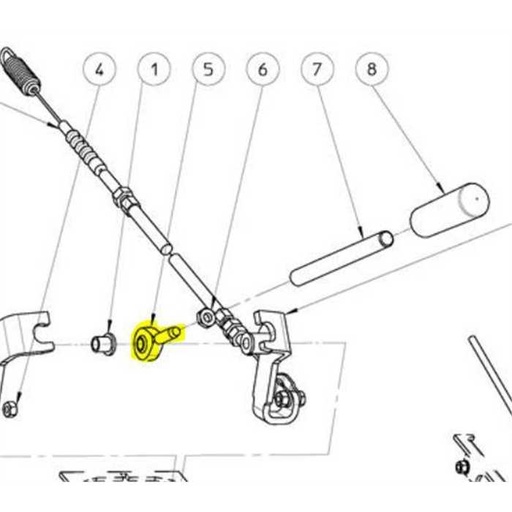 4
1
5
6
7
8