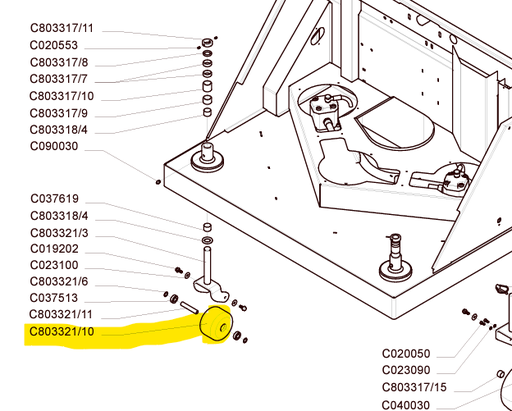 C803317/11
C020553
C803317/8
C803317/7
C803317/10
C803317/9
C803318/4
C090030

C037619
C803318/4
C803321/3
C019202
C023100
C803321/6
C037513
C803321/11
C803321/10

C020050
C023090
C803317/15
C040030