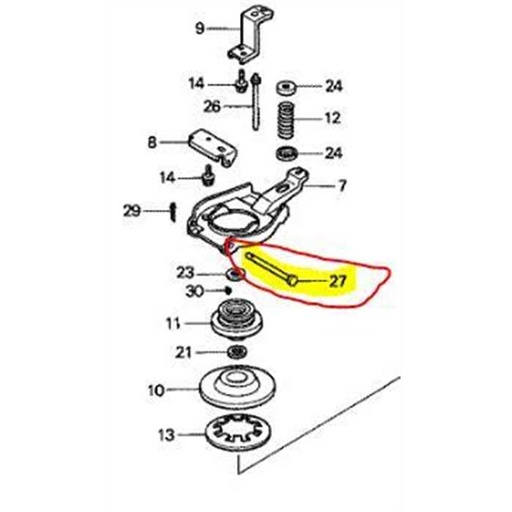 9
14
24
26
12
8
24
14
7
29
23
27
30
11
21
10
13