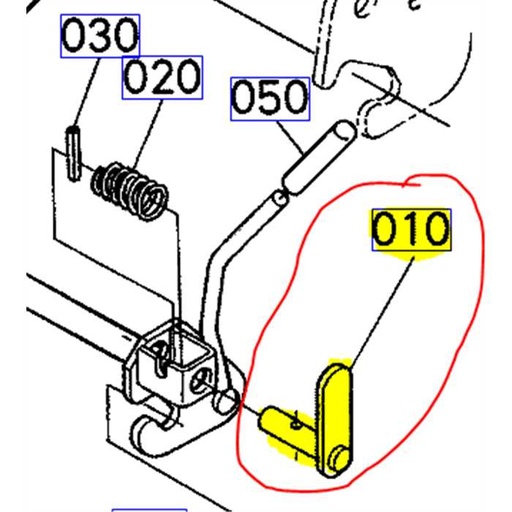 030
020
050
010