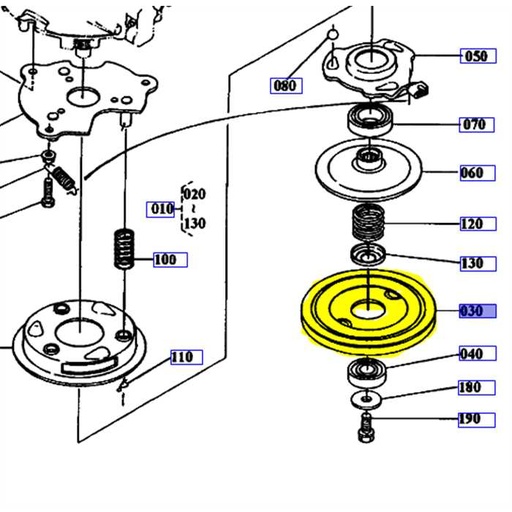 080
050
070
060
010
020
~
130
120
100
130
030
110
040
180
190