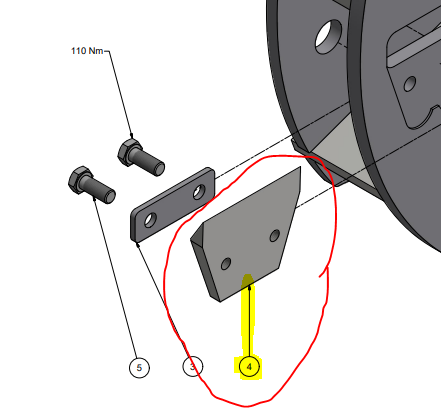 110 Nm

5

3

4