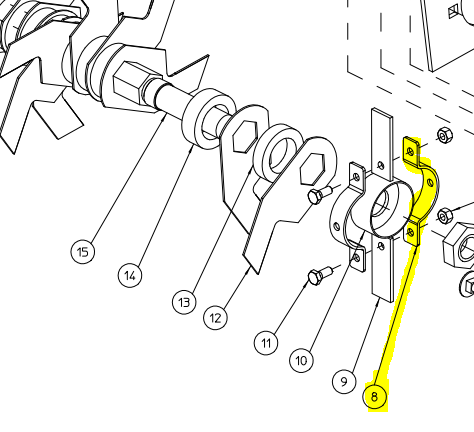 15
14
13
12
11
10
9
8