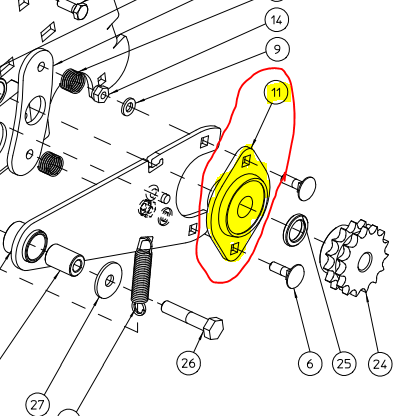 14
9
11
26
6
25
24
27