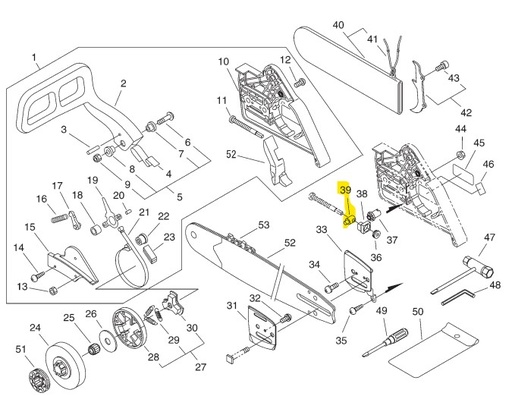 1
2
3
4
5
6
7
8
9
10
11
12
13
14
15
16
17
18
19
20
21
22
23
24
25
26
27
28
29
30
31
32
33
34
35
36
37
38
39
40
41
42
43
44
45
46
47
48
49
50
51
52
52
53