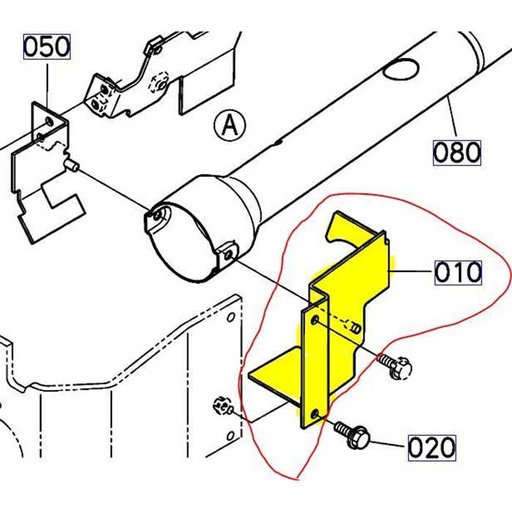 050

A

080

010

020