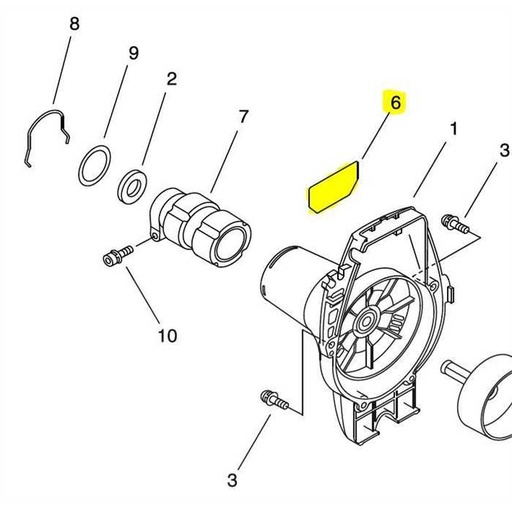 8
9
2
7
6
1
3
10
3