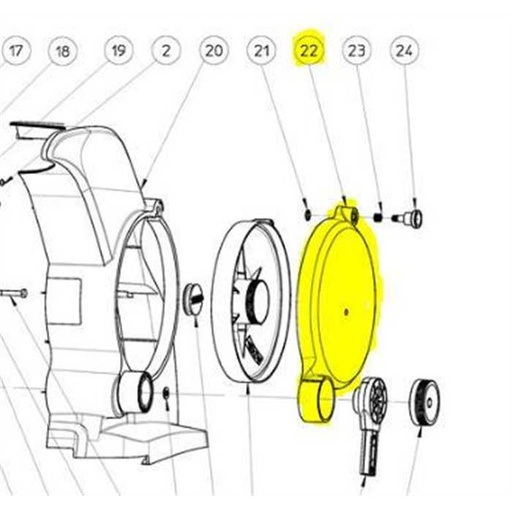 17 18 19 2 20 21 22 23 24