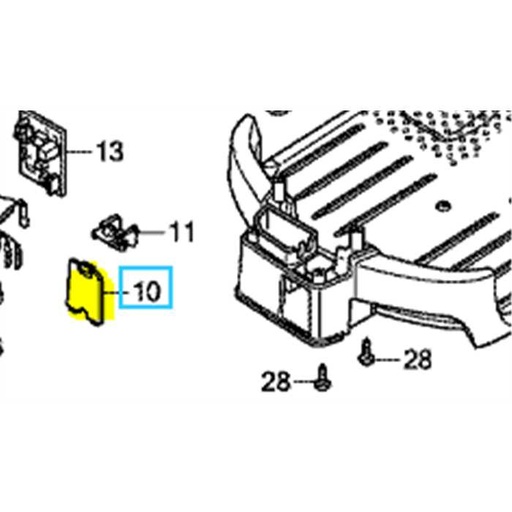 13
11
10
28
28