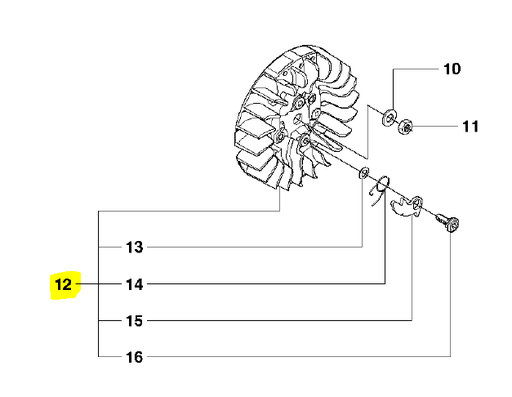 10
11
13
12
14
15
16