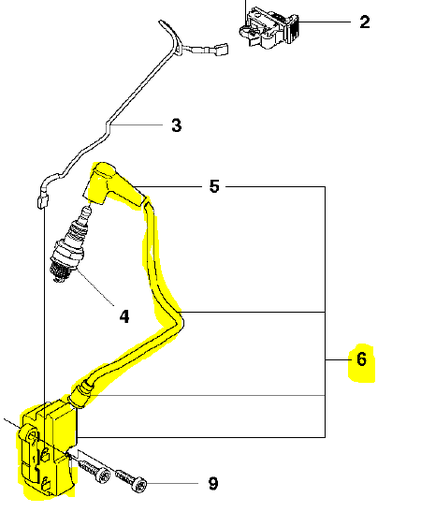 2
3
5
4
6
9