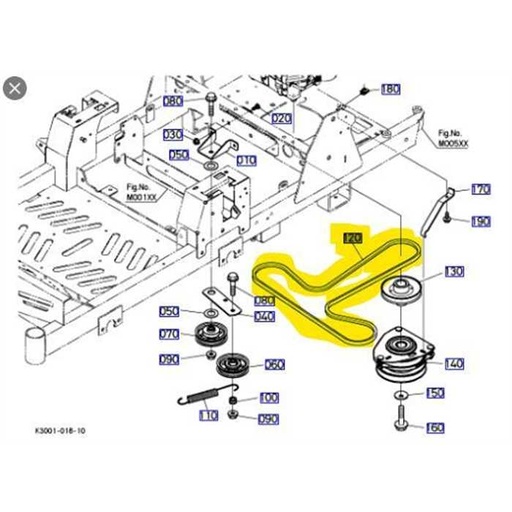 180
080
020
030
Fig.No.
M005XX
050
010
Fig.No.
M001XX
170
190
120
130
080
050
040
070
090
060
140
150
100
110
090
160
K3001-018-10