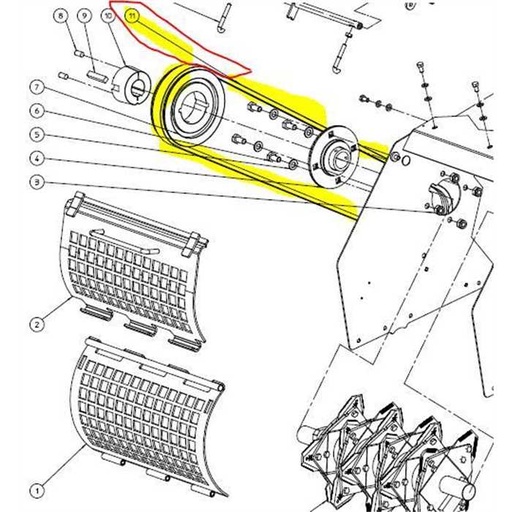 8
9
10
11
7
6
5
4
3
2
1