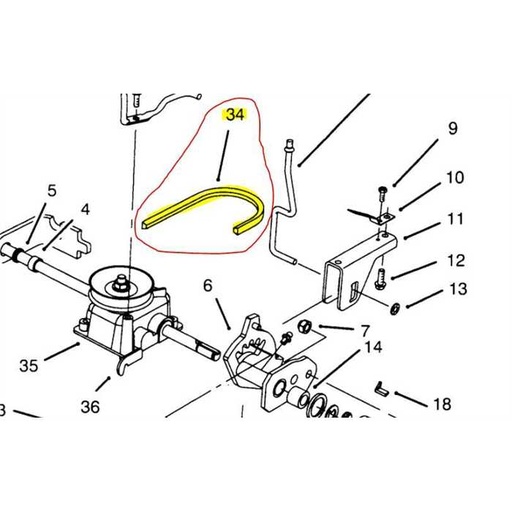 34
9
10
11
12
13
5
4
6
7
14
35
36
18
3