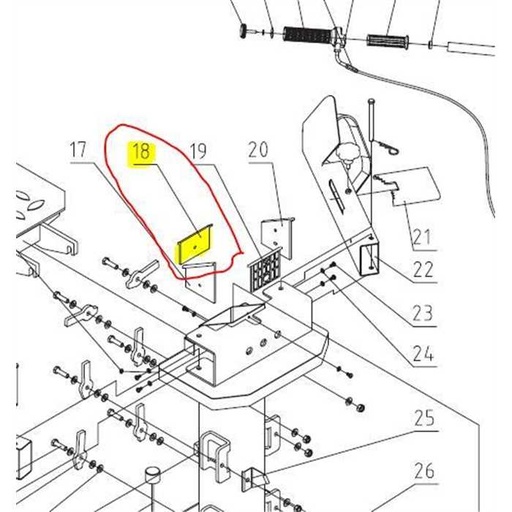 17
18
19
20
21
22
23
24
25
26