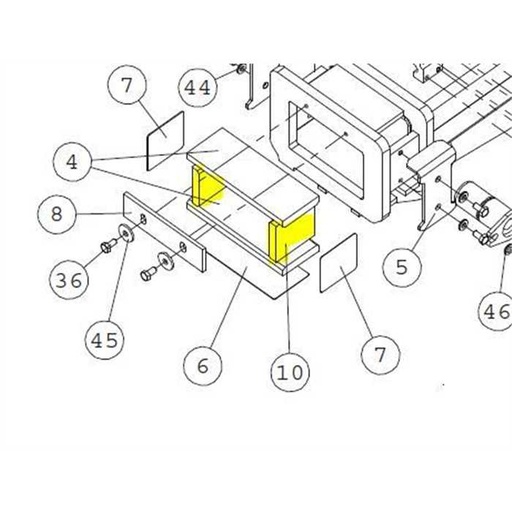 7
44
4
8
36
45
6
10
7
5
46