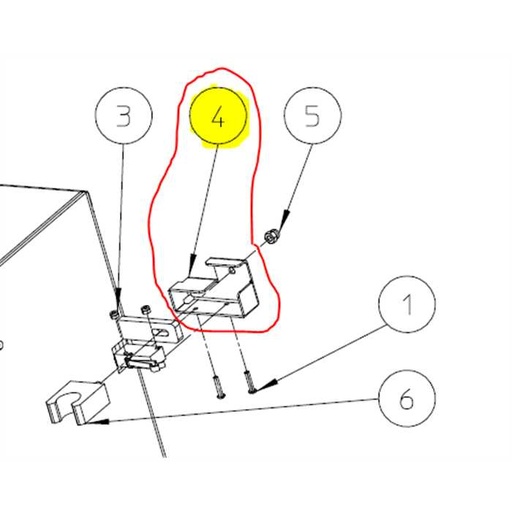 3
4
5
1
6