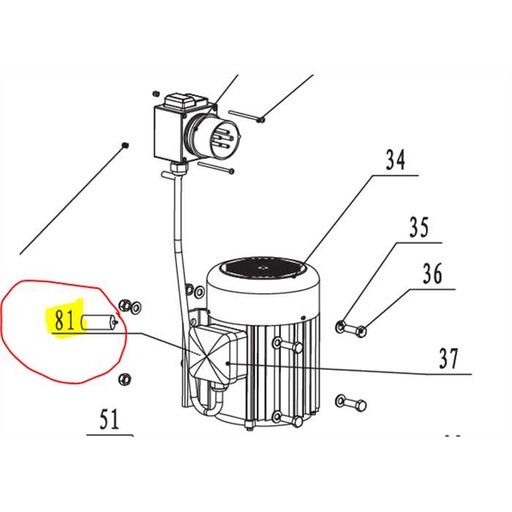 34
35
36
81
37
51