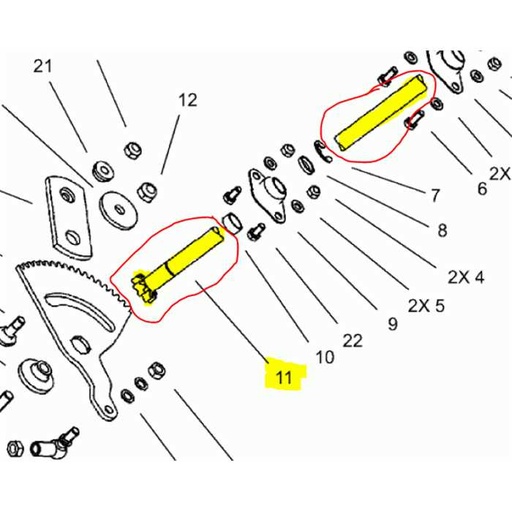 21
12
2X
6
7
8
2X 4
2X 5
9
22
10
11