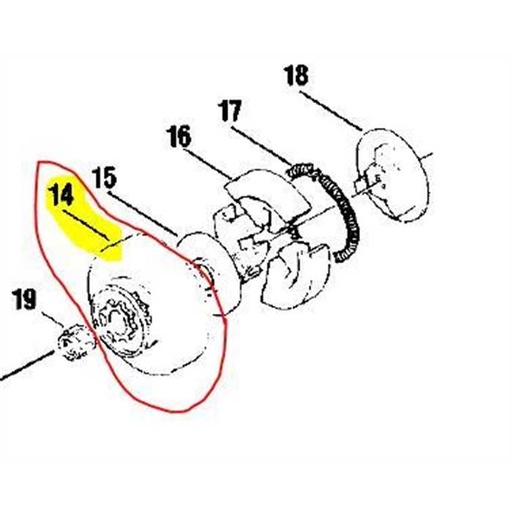 18

17

16

15

14

19