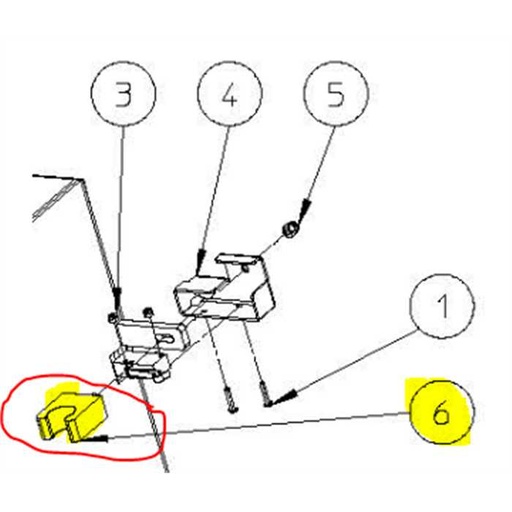 3
4
5
1
6