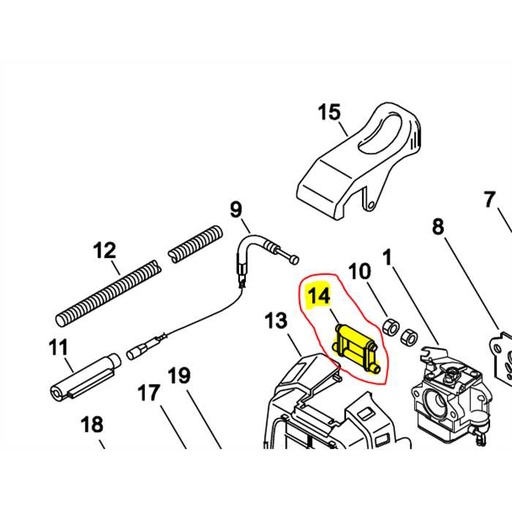 15
7
9
8
12
10
1
14
13
11
19
17
18