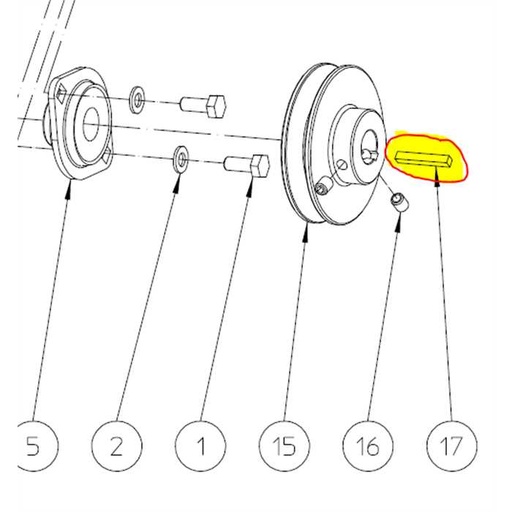 5
2
1
15
16
17