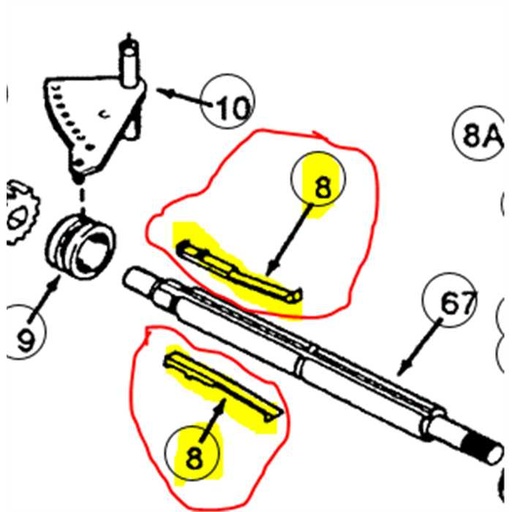 10

8A

8

9

67

8