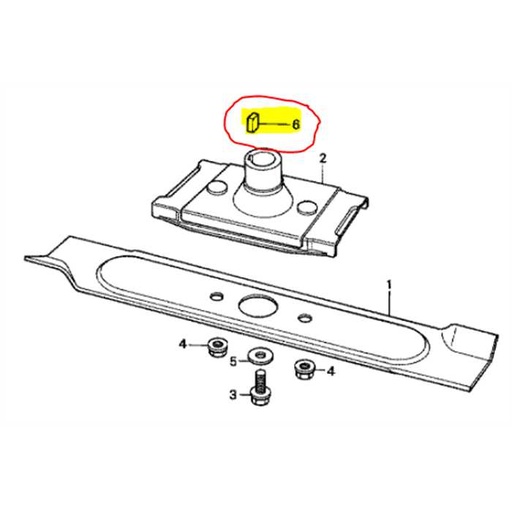 6
2
1
4
5
4
3