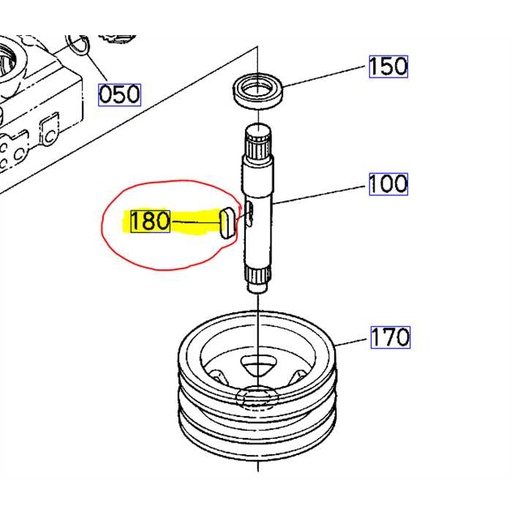 050

150

100

180

170