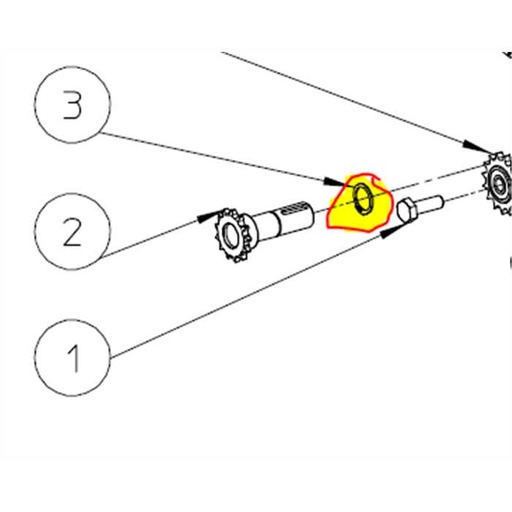 3
2
1