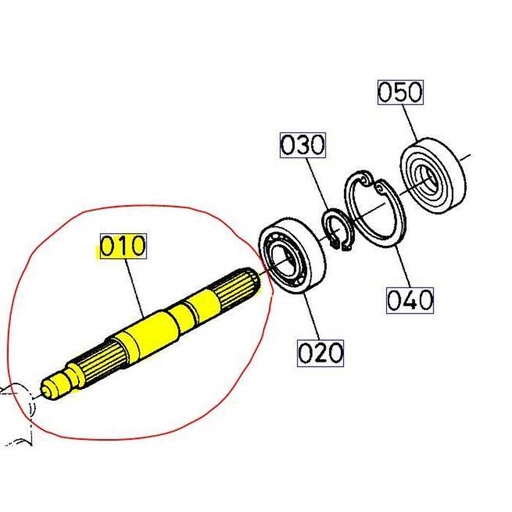 050
030
010
040
020