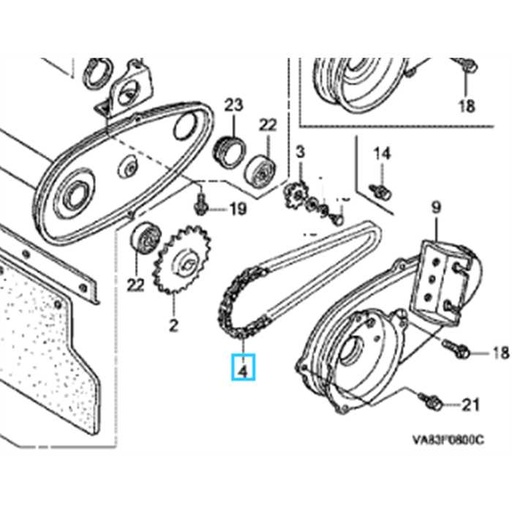 18

23
22

3

14

19

9

22
2

4

18

21

VA83F0800C