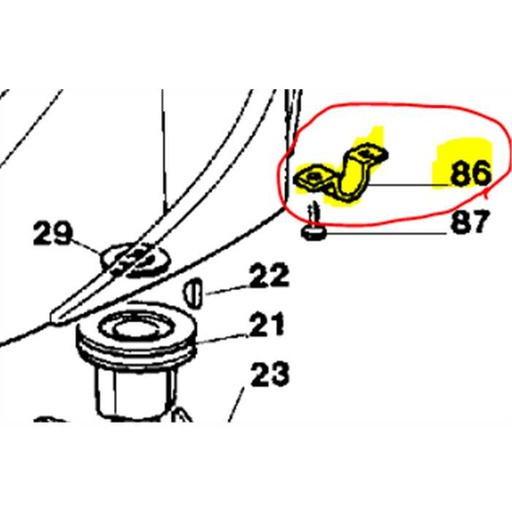 86
87
29
22
21
23