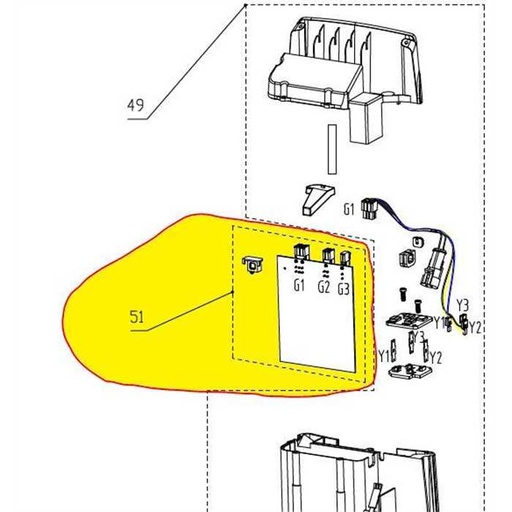 49

G1

51

G1 G2 G3

Y3
Y1 Y2
Y3
Y1 Y2