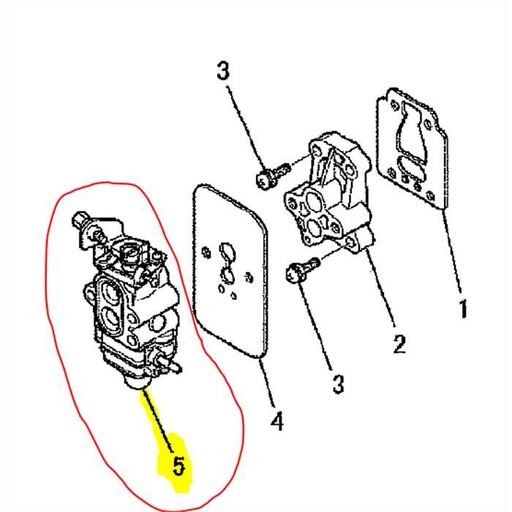 3
1
2
3
4
5