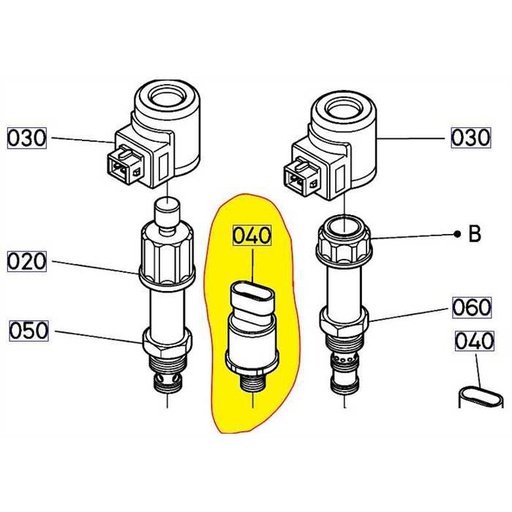 030
030
040
B
020
060
050
040