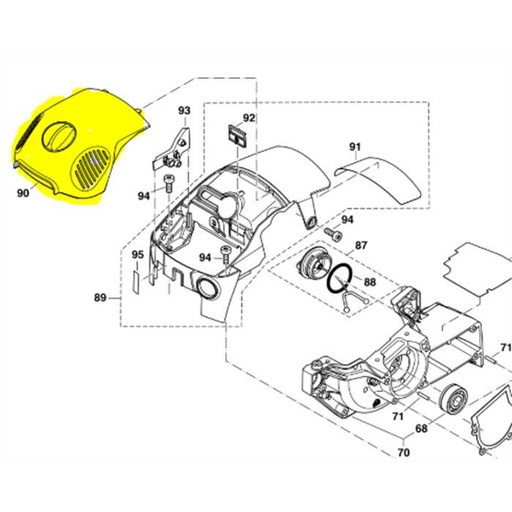 93
92
91
90
94
94
87
95
94
88
89
71
71
68
70