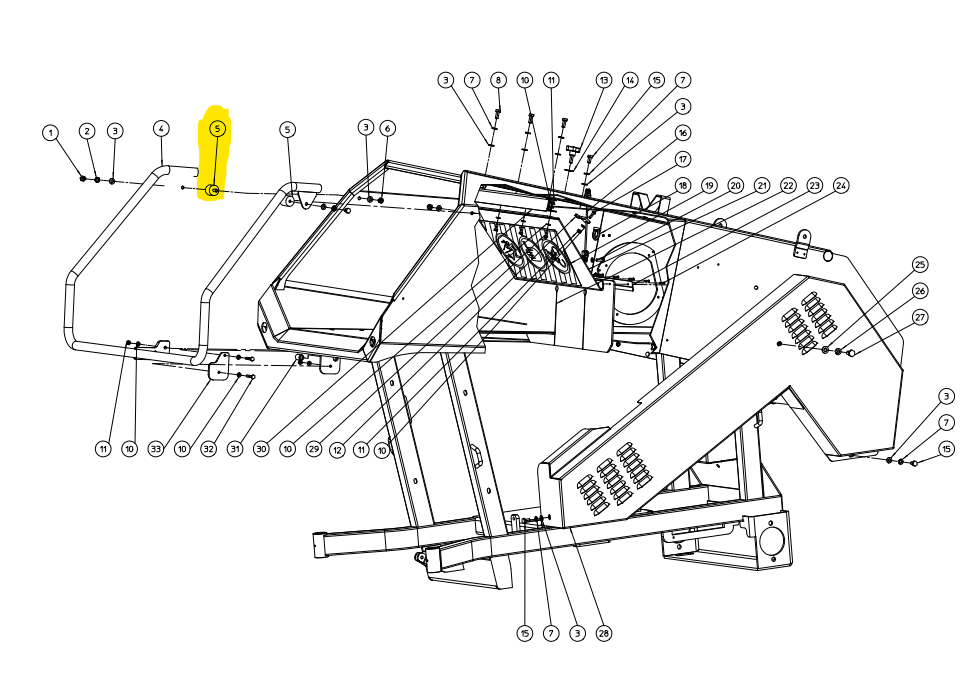 1 2 3 4 5 5 3 6 3 7 8 10 11 13 14 15 7 3 16 17 18 19 20 21 22 23 24 25 26 27 3 7 15 11 10 33 10 32 31 30 10 29 12 11 10 15 7 3 28