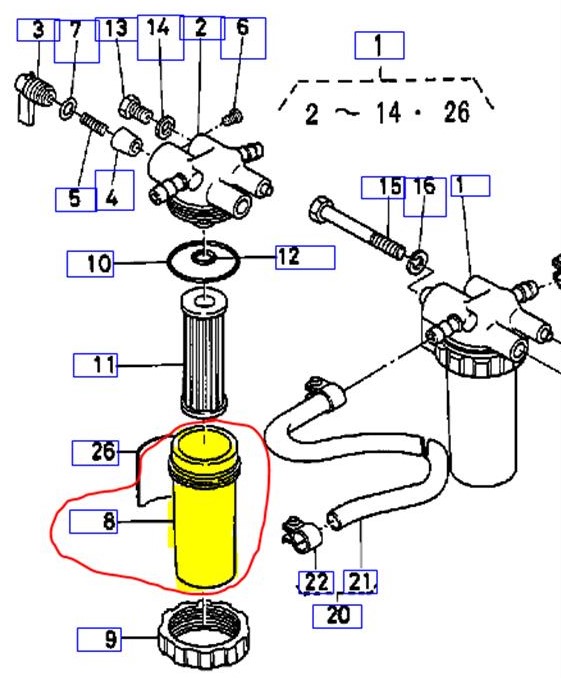 3 7 13 14 2 6

1

2 ~ 14 · 26

5 4

15 16 1

10 12

11

26

8

22 21

20

9