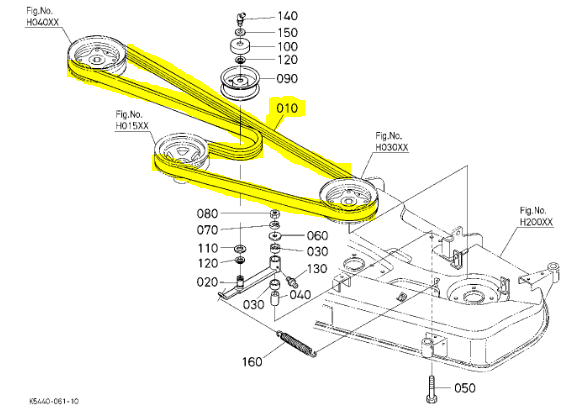 Fig.No.
H040XX

140
150
100
120
090
010

Fig.No.
H015XX

Fig.No.
H030XX

Fig.No.
H200XX

080
070
060
110
030
120
130
020
030
040
160
050

K5440-061-10