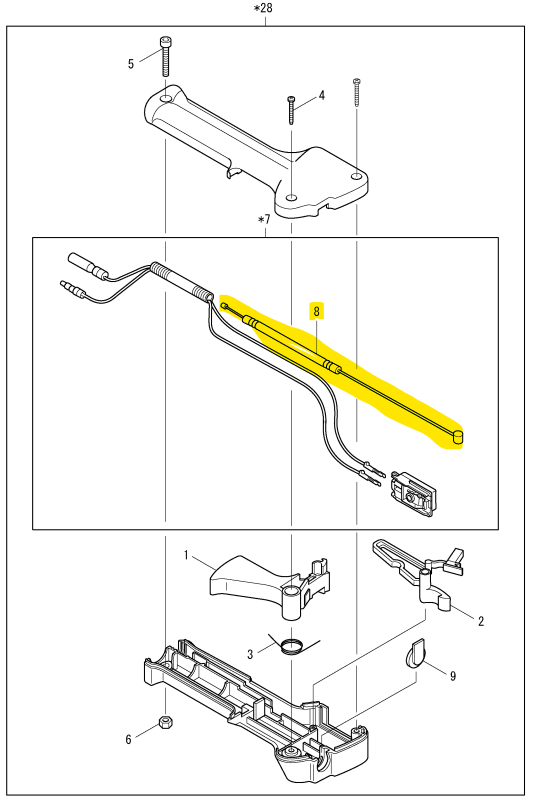 *28

5

4

*7

8

1

2

3

9

6