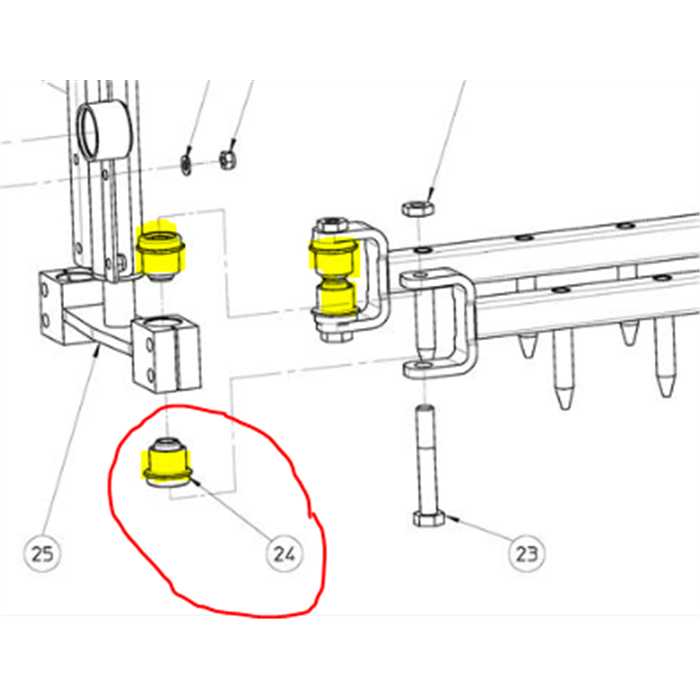 25

24

23