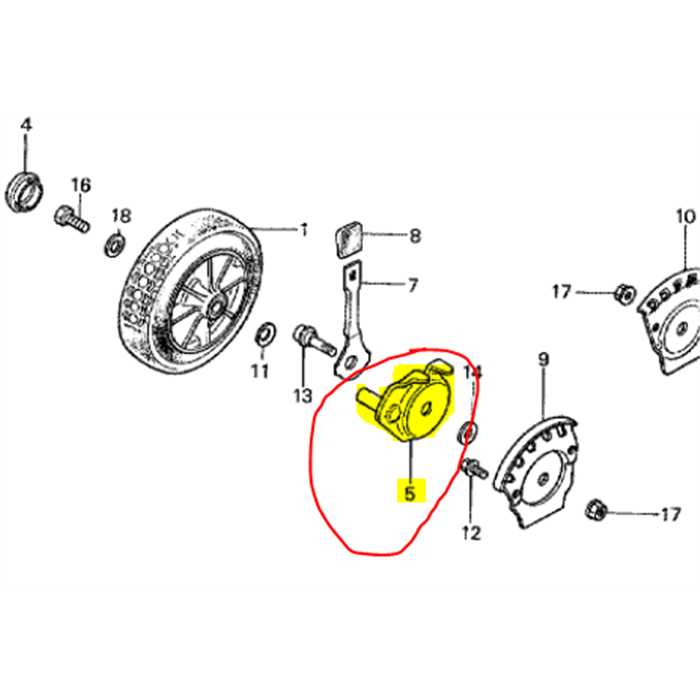 4
16
18
1
8
7
10
17
11
13
14
9
5
12
17