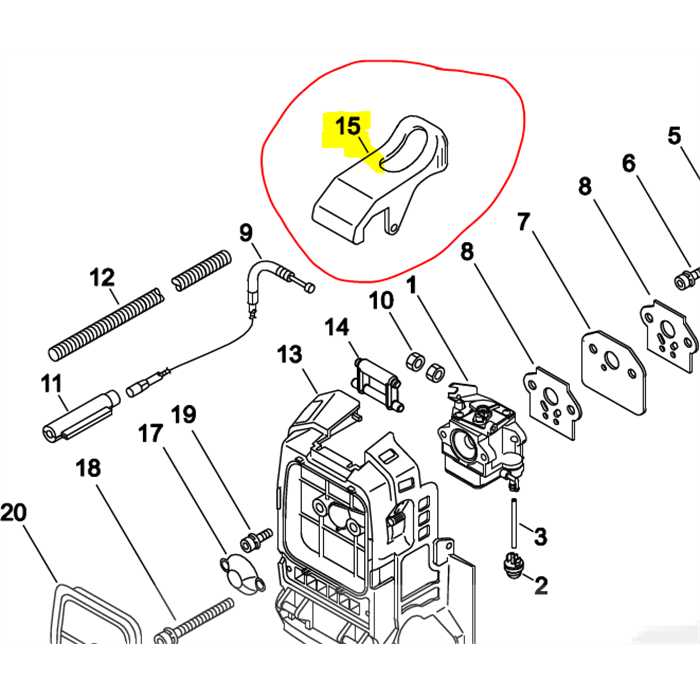 15
5
6
8
7
8
9
12
10
1
14
13
11
19
17
18
20
3
2