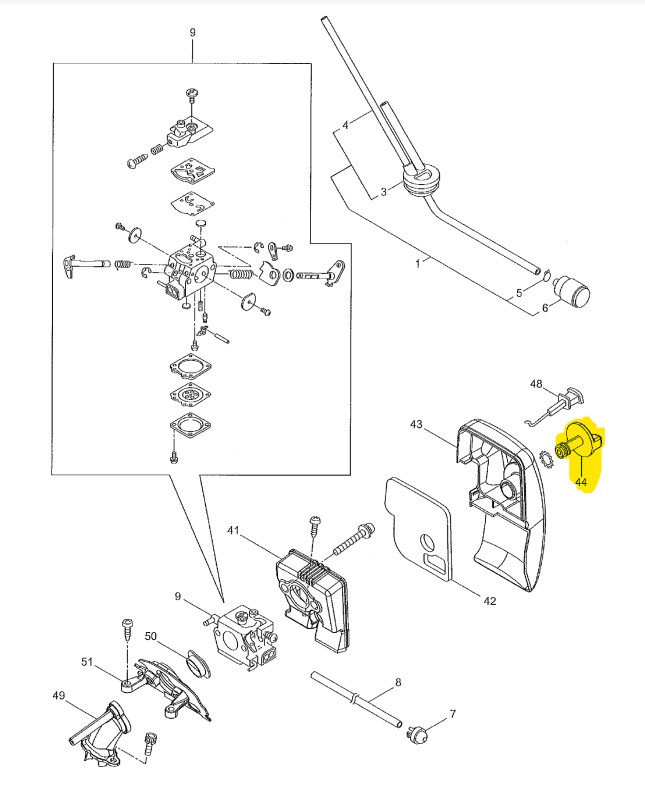 9
4
3
1
5
6
48
43
44
41
42
9
50
51
49
8
7