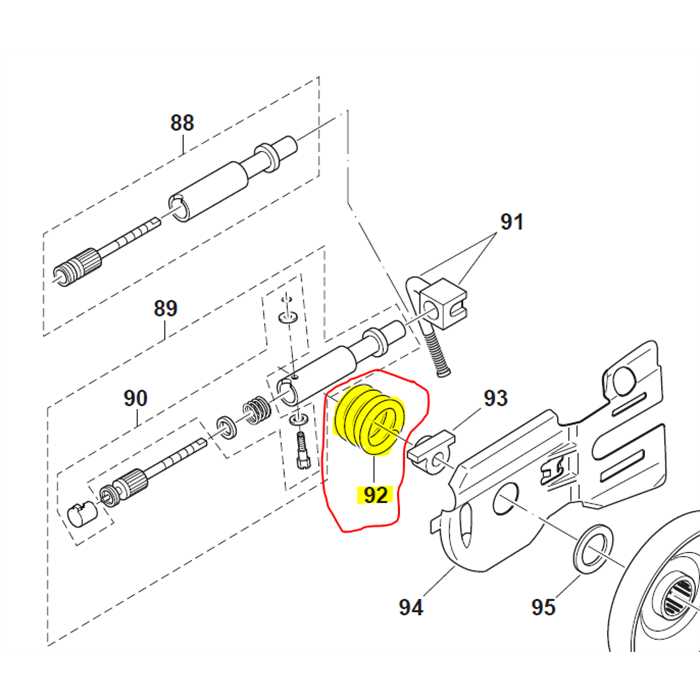 88

91

89

90

93

92

94

95