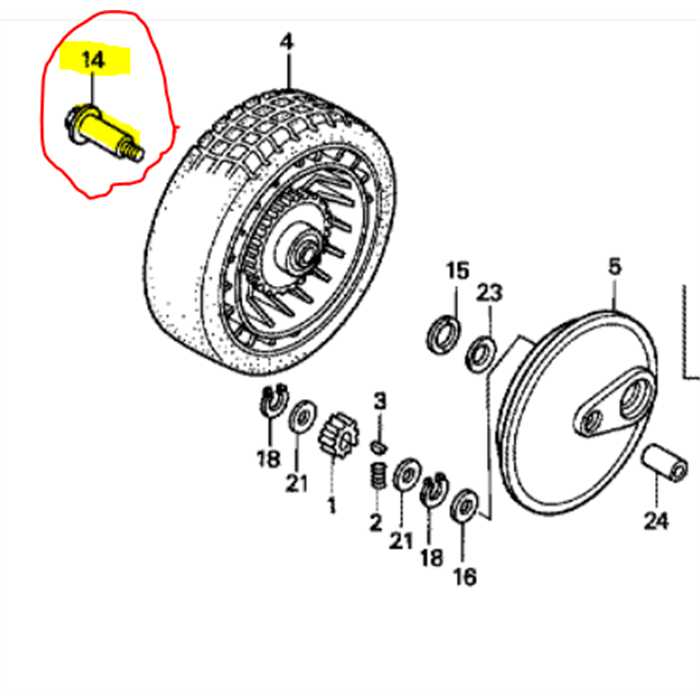 14
4
15
23
5
3
18
21
1
2
21
18
16
24