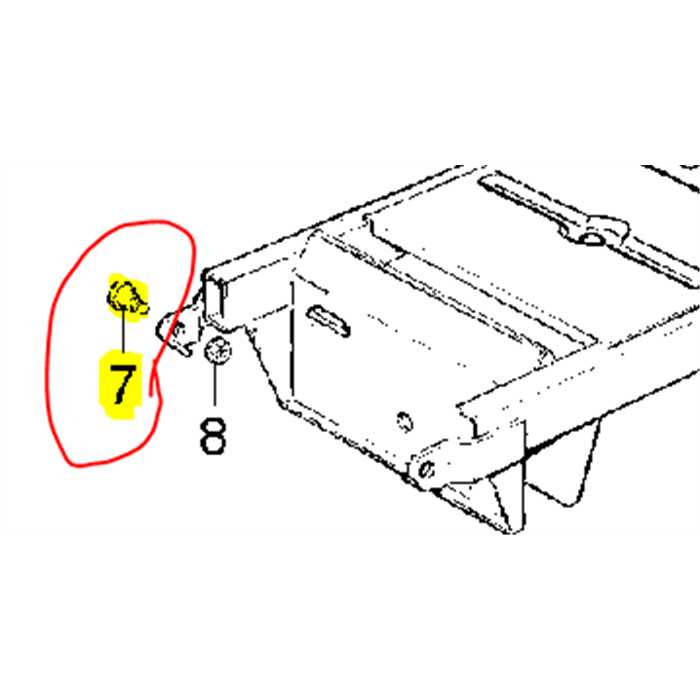 7

8