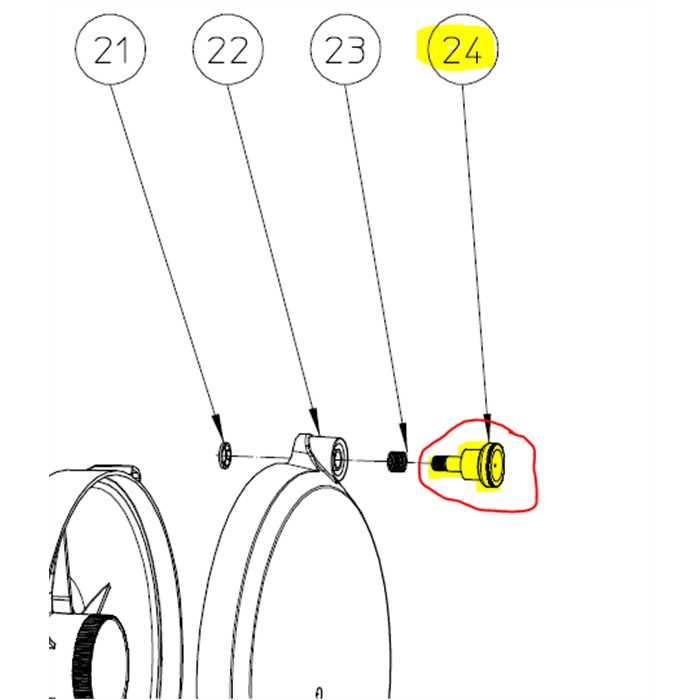 21
22
23
24